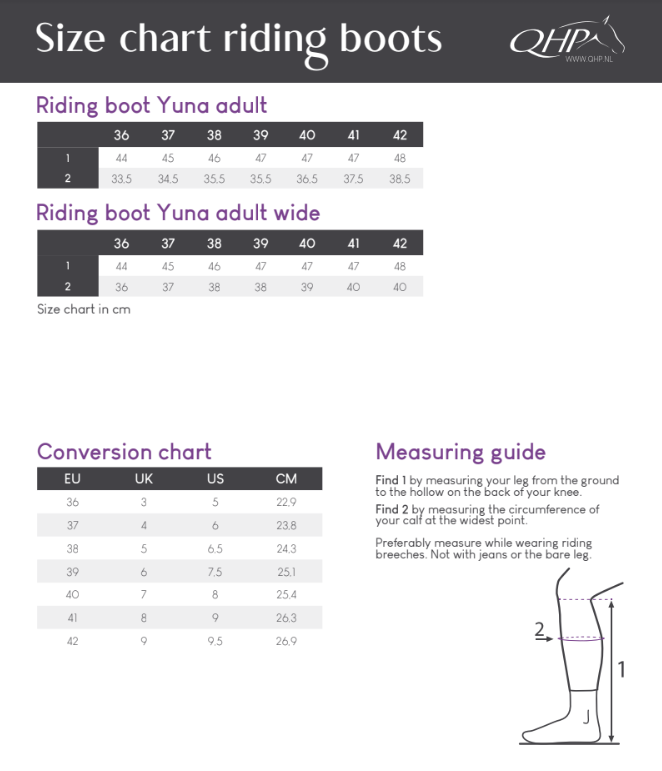 Size chart riding boots

QHP
WWW.QHP.NL

Riding boot Yuna adult

| | 36 | 37 | 38 | 39 | 40 | 41 | 42 |
|---|---|---|---|---|---|---|---|
| 1 | 44 | 45 | 46 | 47 | 47 | 47 | 48 |
| 2 | 33.5 | 34.5 | 35.5 | 35.5 | 36.5 | 37.5 | 38.5 |

Riding boot Yuna adult wide

| | 36 | 37 | 38 | 39 | 40 | 41 | 42 |
|---|---|---|---|---|---|---|---|
| 1 | 44 | 45 | 46 | 47 | 47 | 47 | 48 |
| 2 | 36 | 37 | 38 | 38 | 39 | 40 | 40 |

Size chart in cm

Conversion chart

| EU | UK | US | CM |
|---|---|---|---|
| 36 | 3 | 5 | 22.9 |
| 37 | 4 | 6 | 23.8 |
| 38 | 5 | 6.5 | 24.3 |
| 39 | 6 | 7.5 | 25.1 |
| 40 | 7 | 8 | 25.4 |
| 41 | 8 | 9 | 26.3 |
| 42 | 9 | 9.5 | 26.9 |

Measuring guide

Find 1 by measuring your leg from the ground to the hollow on the back of your knee.

Find 2 by measuring the circumference of your calf at the widest point.

Preferably measure while wearing riding breeches. Not with jeans or the bare leg.

2

1